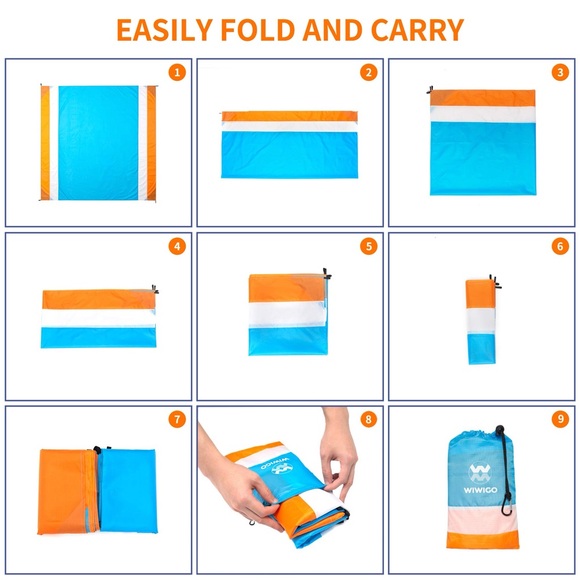 EASILY FOLD AND CARRY

1

2

3

4

5

6

7

8

WIWIGO

9

WIWIGO